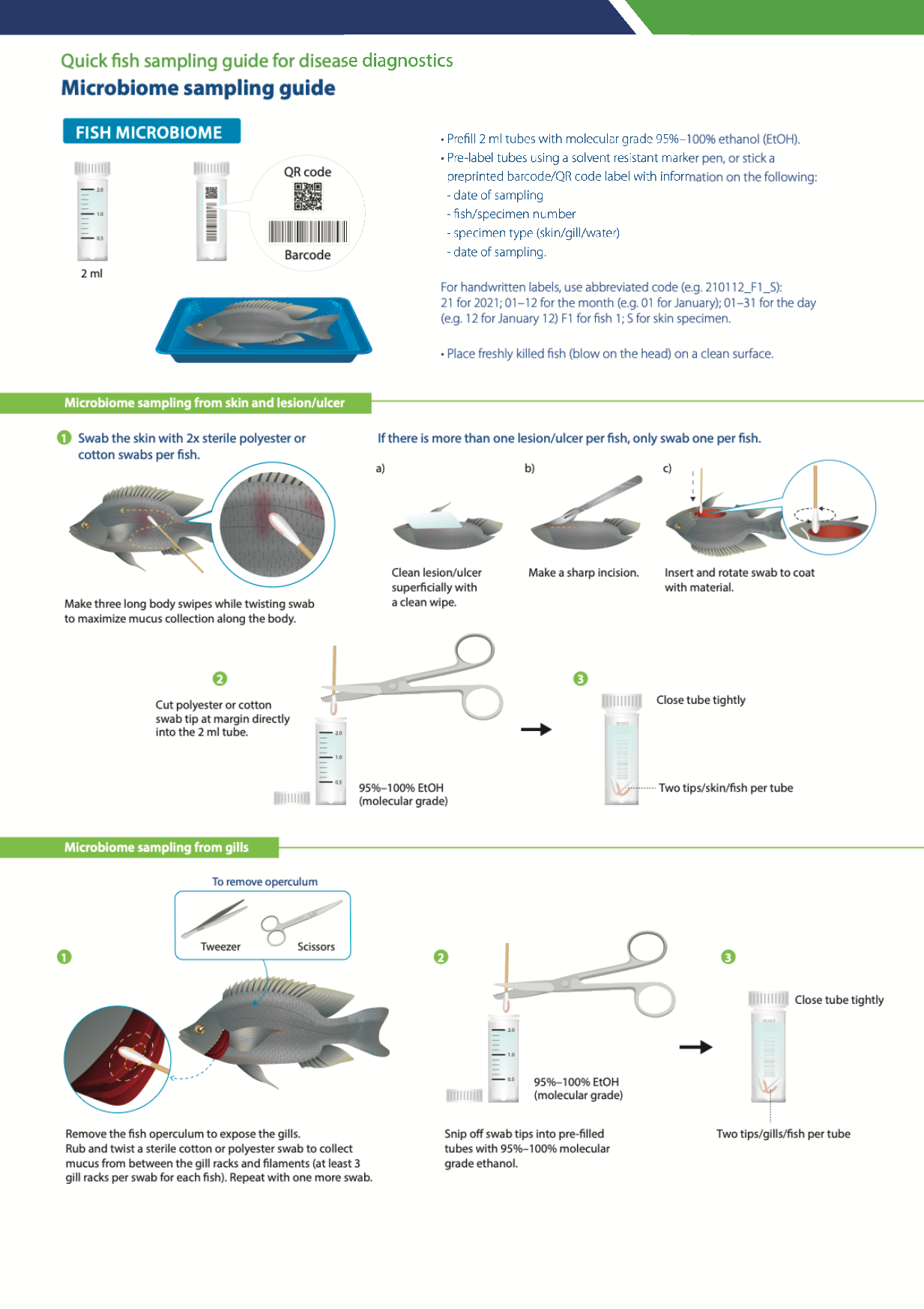 Quick fish sampling guide for disease diagnostics
Microbiome sampling guide

FISH MICROBIOME

2.0
1.0
0.5
2 ml

QR code
Barcode

• Prefill 2 ml tubes with molecular grade 95%–100% ethanol (EtOH).
• Pre-label tubes using a solvent resistant marker pen, or stick a preprinted barcode/QR code label with information on the following:
- date of sampling
- fish/specimen number
- specimen type (skin/gill/water)
- date of sampling.

For handwritten labels, use abbreviated code (e.g. 210112_F1_S): 21 for 2021; 01–12 for the month (e.g. 01 for January); 01–31 for the day (e.g. 12 for January 12) F1 for fish 1; S for skin specimen.

• Place freshly killed fish (blow on the head) on a clean surface.

Microbiome sampling from skin and lesion/ulcer

1 Swab the skin with 2x sterile polyester or cotton swabs per fish.

Make three long body swipes while twisting swab to maximize mucus collection along the body.

If there is more than one lesion/ulcer per fish, only swab one per fish.

a)
Clean lesion/ulcer superficially with a clean wipe.

b)
Make a sharp incision.

c)
Insert and rotate swab to coat with material.

2
Cut polyester or cotton swab tip at margin directly into the 2 ml tube.

2.0
1.0
0.5
95%–100% EtOH (molecular grade)

3
Close tube tightly
Two tips/skin/fish per tube

Microbiome sampling from gills

To remove operculum
Tweezer
Scissors

1
Remove the fish operculum to expose the gills.
Rub and twist a sterile cotton or polyester swab to collect mucus from between the gill racks and filaments (at least 3 gill racks per swab for each fish). Repeat with one more swab.

2
2.0
1.0
0.5
95%–100% EtOH (molecular grade)
Snip off swab tips into pre-filled tubes with 95%–100% molecular grade ethanol.

3
Close tube tightly
Two tips/gills/fish per tube